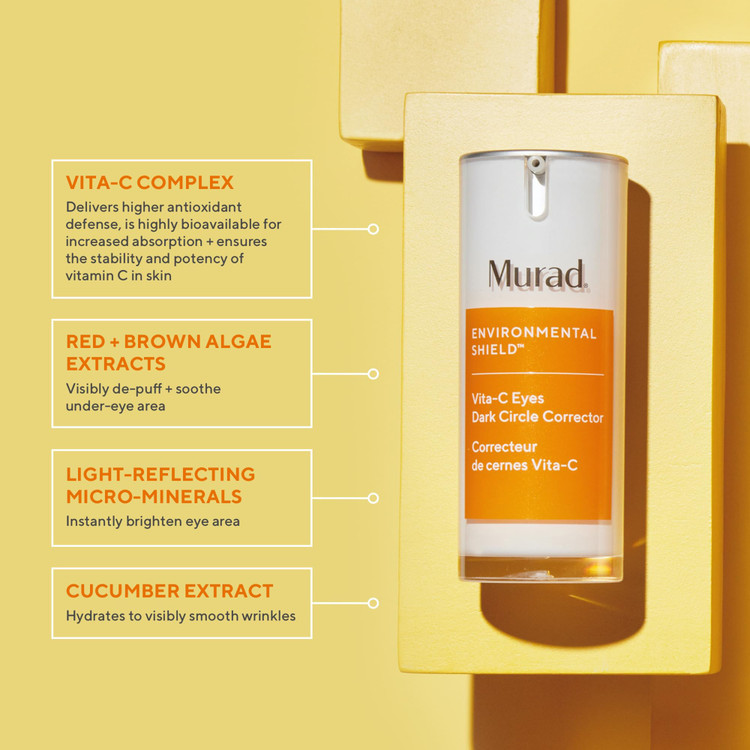 VITA-C COMPLEX
Delivers higher antioxidant defense, is highly bioavailable for increased absorption + ensures the stability and potency of vitamin C in skin

RED + BROWN ALGAE EXTRACTS
Visibly de-puff + soothe under-eye area

LIGHT-REFLECTING MICRO-MINERALS
Instantly brighten eye area

CUCUMBER EXTRACT
Hydrates to visibly smooth wrinkles

Murad.

ENVIRONMENTAL SHIELD™

Vita-C Eyes
Dark Circle Corrector

Correcteur
de cernes Vita-C